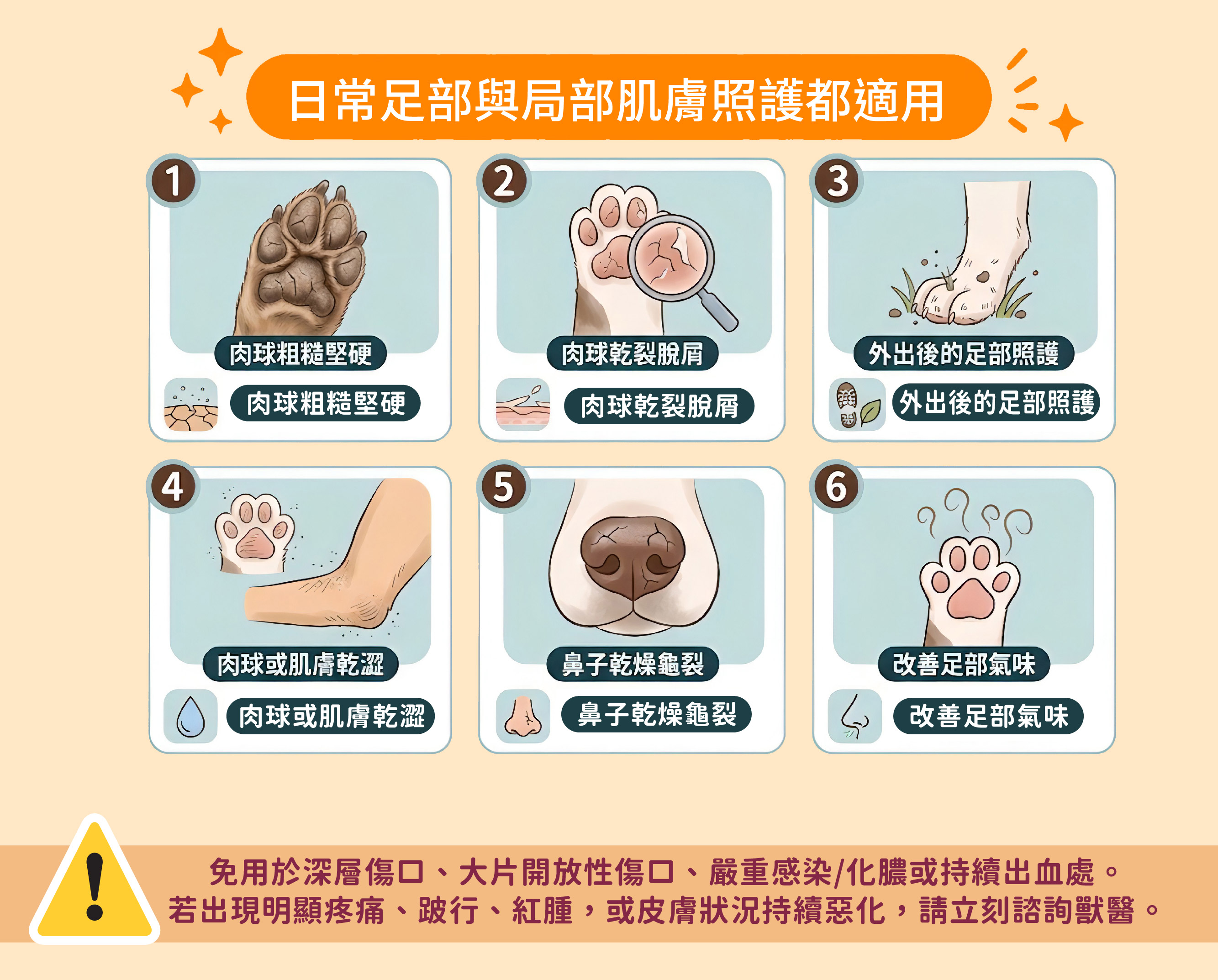 日常足部與局部肌膚照護都適用

1
肉球粗糙堅硬
肉球粗糙堅硬

2
肉球乾裂脫屑
肉球乾裂脫屑

3
外出後的足部照護
外出後的足部照護

4
肉球或肌膚乾澀
肉球或肌膚乾澀

5
鼻子乾燥龜裂
鼻子乾燥龜裂

6
改善足部氣味
改善足部氣味

免用於深層傷口、大片開放性傷口、嚴重感染/化膿或持續出血處。
若出現明顯疼痛、跛行、紅腫，或皮膚狀況持續惡化，請立刻諮詢獸醫。